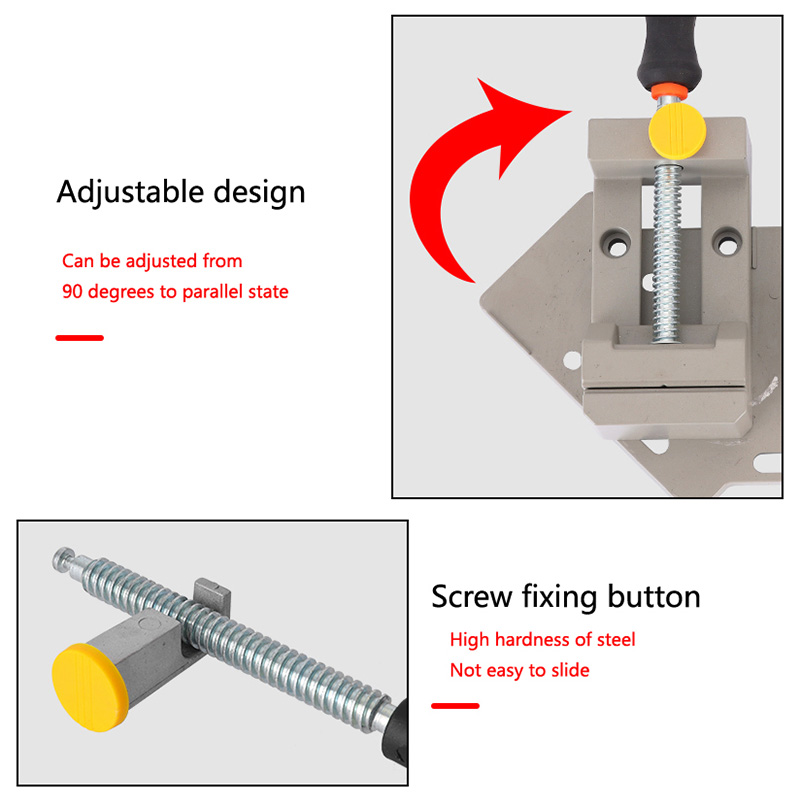 Adjustable design

Can be adjusted from
90 degrees to parallel state

Screw fixing button

High hardness of steel
Not easy to slide