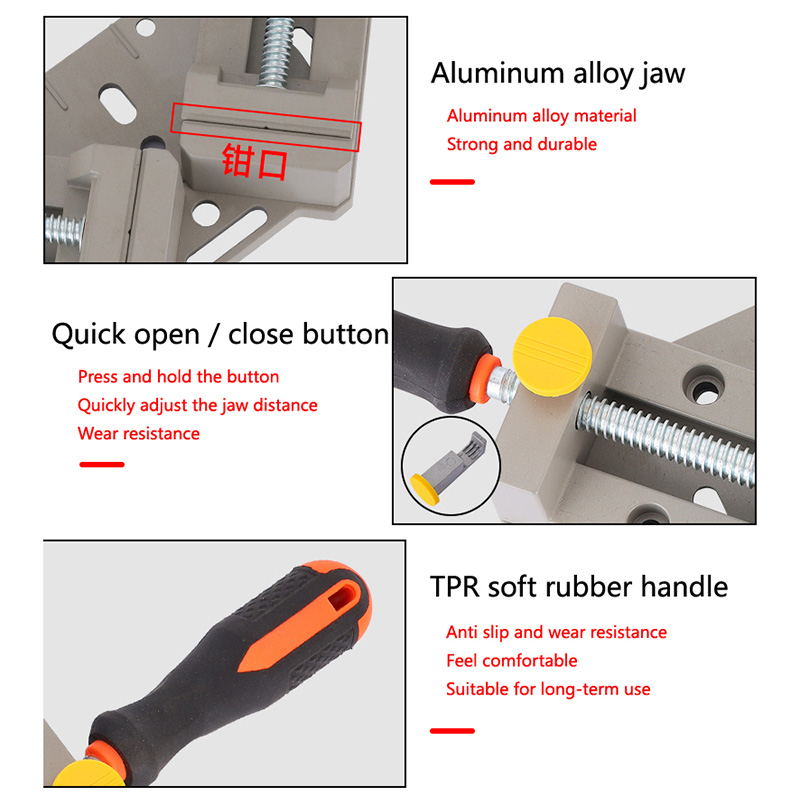 钳口

Aluminum alloy jaw

Aluminum alloy material
Strong and durable

Quick open / close button

Press and hold the button
Quickly adjust the jaw distance
Wear resistance

TPR soft rubber handle

Anti slip and wear resistance
Feel comfortable
Suitable for long-term use